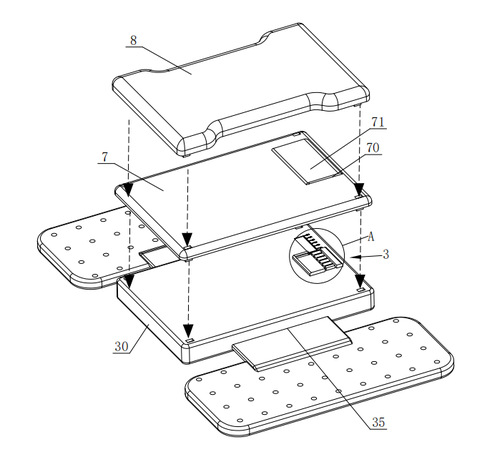 8
71
70
7
A
3
30
35